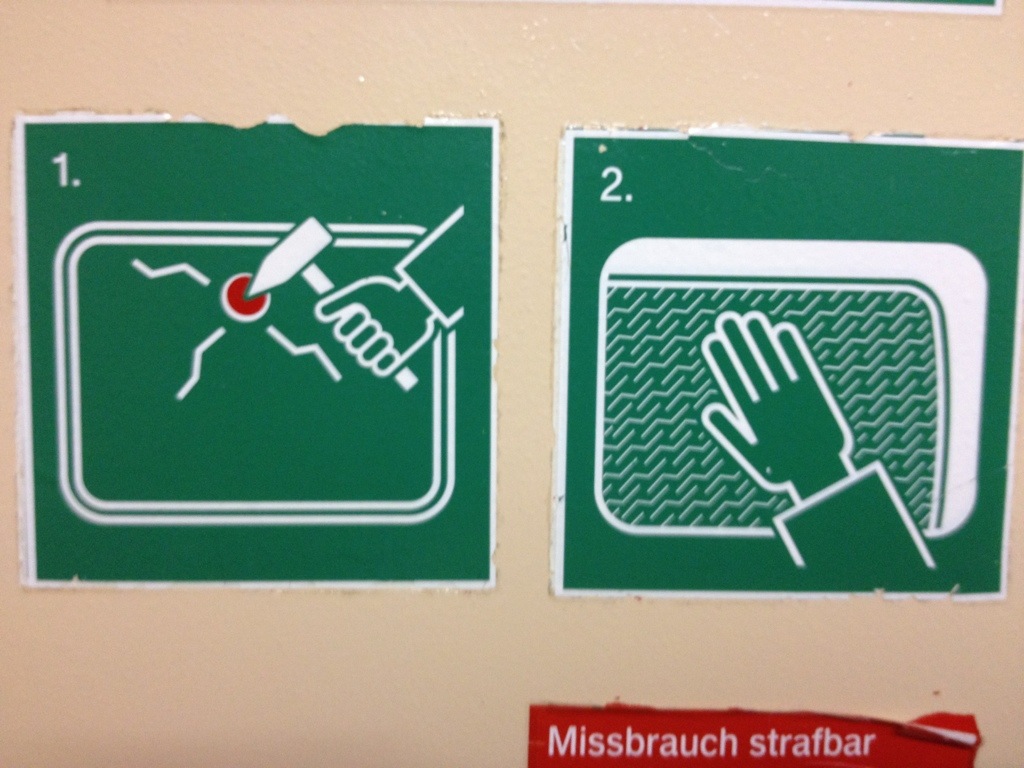 1.

2.

Missbrauch strafbar